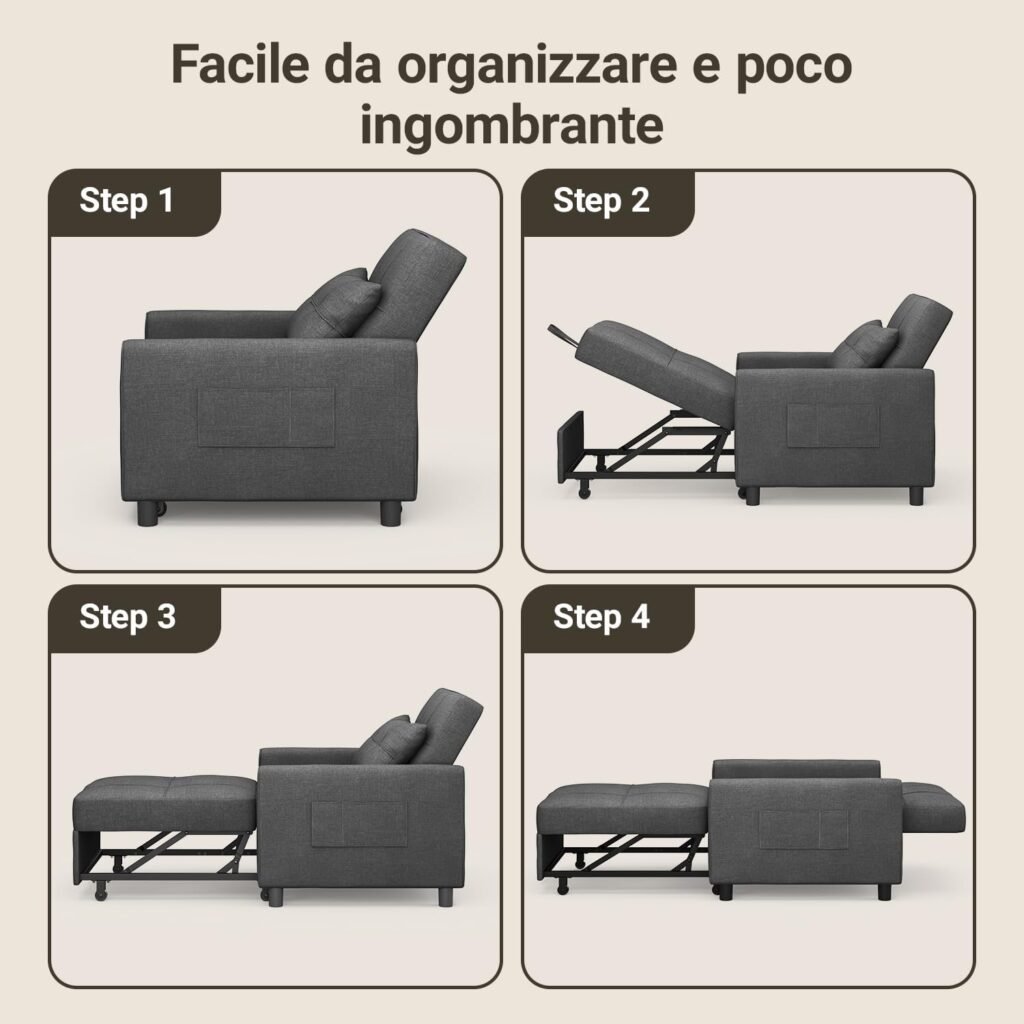 Facile da organizzare e poco ingombrante

Step 1

Step 2

Step 3

Step 4